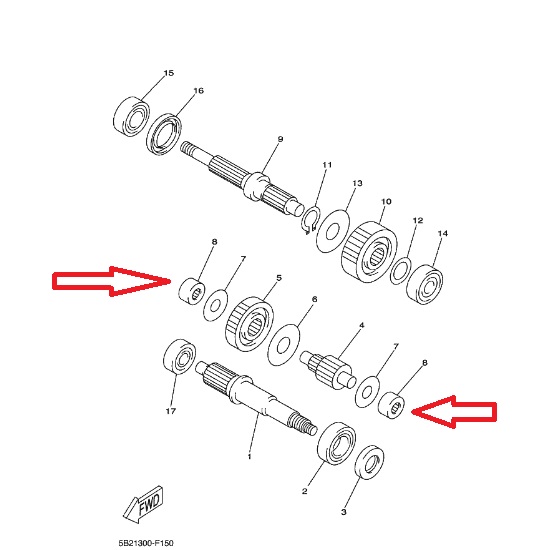 15
16
9
11
13
10
12
14
8
7
5
6
4
7
8
17
1
2
3
FWD
5B21300-F150